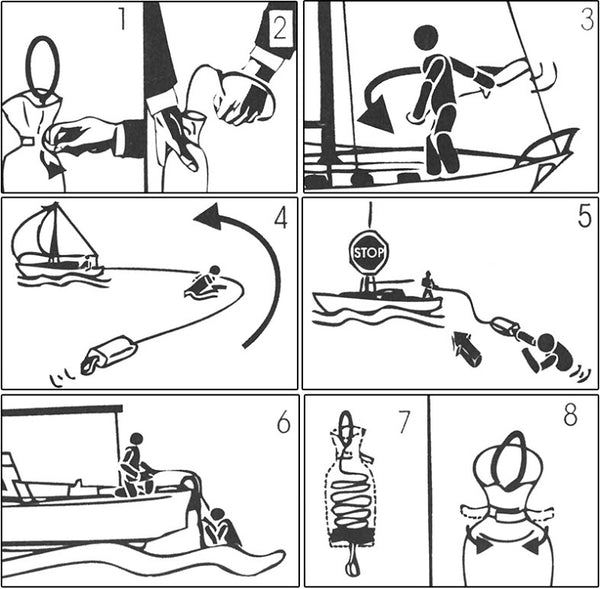 1
2
3
4
5
STOP
6
7
8