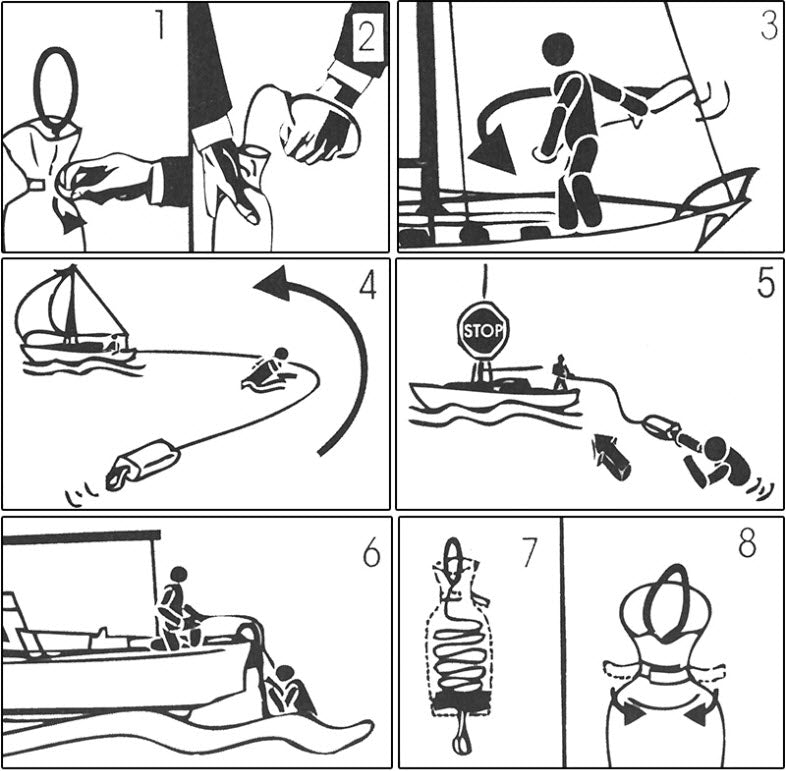 1
2
3
4
5
STOP
6
7
8