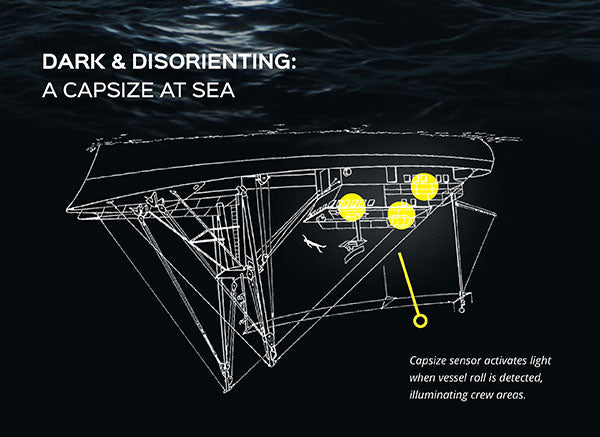 DARK & DISORIENTING:
A CAPSIZE AT SEA

Capsize sensor activates light when vessel roll is detected, illuminating crew areas.