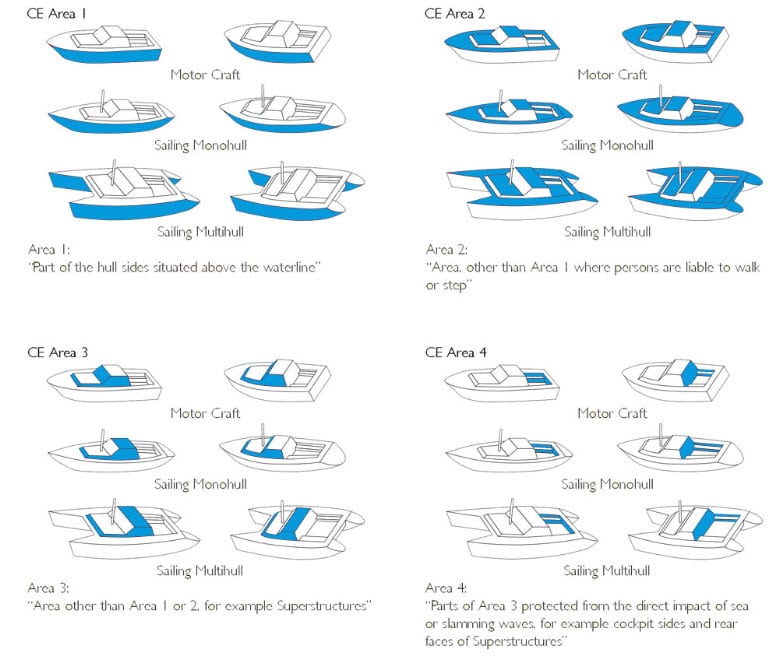 CE Area 1

Motor Craft

Sailing Monohull

Sailing Multihull

Area 1:
"Part of the hull sides situated above the waterline"

CE Area 2

Motor Craft

Sailing Monohull

Sailing Multihull

Area 2:
"Area, other than Area 1 where persons are liable to walk or step"

CE Area 3

Motor Craft

Sailing Monohull

Sailing Multihull

Area 3:
"Area other than Area 1 or 2, for example Superstructures"

CE Area 4

Motor Craft

Sailing Monohull

Sailing Multihull

Area 4:
"Parts of Area 3 protected from the direct impact of sea or slamming waves, for example cockpit sides and rear faces of Superstructures"